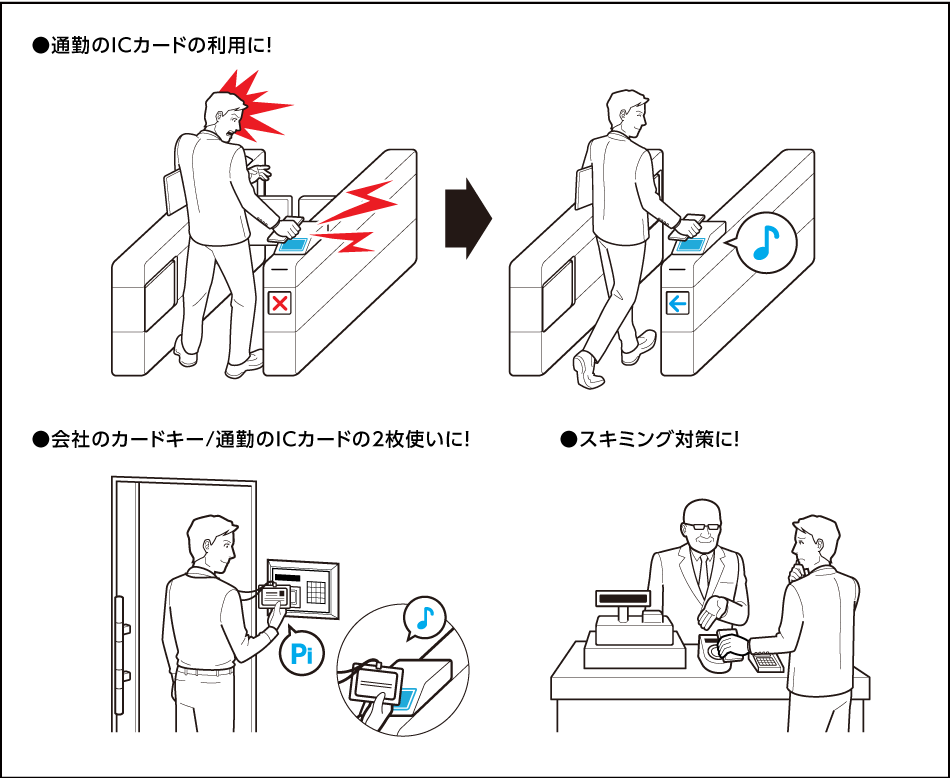 ●通勤のICカードの利用に!

●会社のカードキー/通勤のICカードの2枚使いに!

Pi

●スキミング対策に!